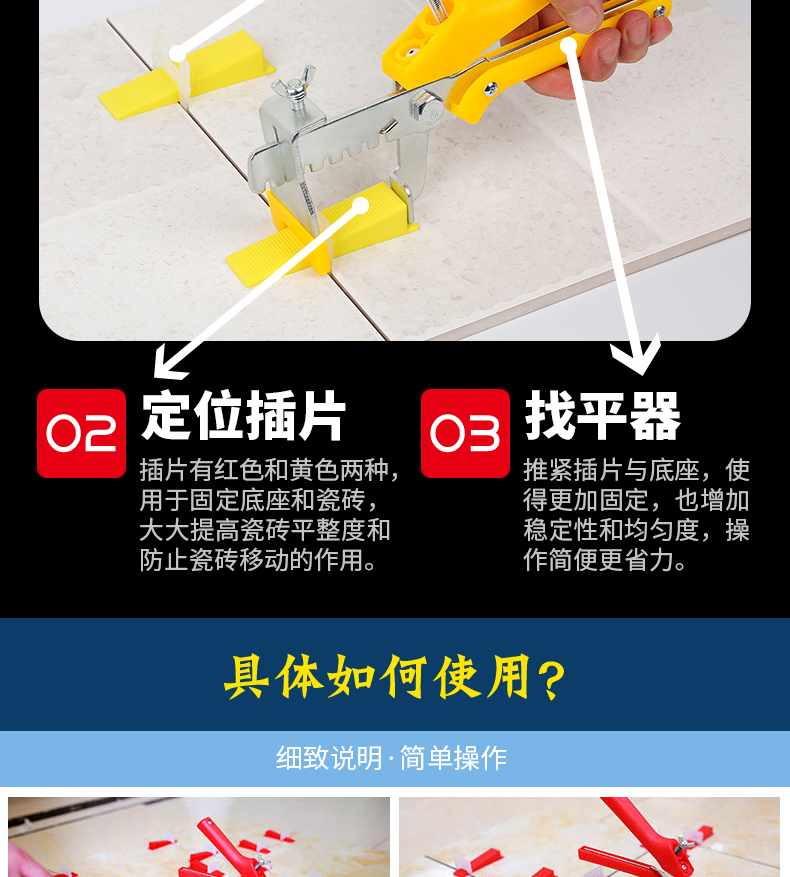 02 定位插片

插片有红色和黄色两种，用于固定底座和瓷砖，大大提高瓷砖平整度和防止瓷砖移动的作用。

03 找平器

推紧插片与底座，使得更加固定，也增加稳定性和均匀度，操作简便更省力。

具体如何使用？

细致说明·简单操作