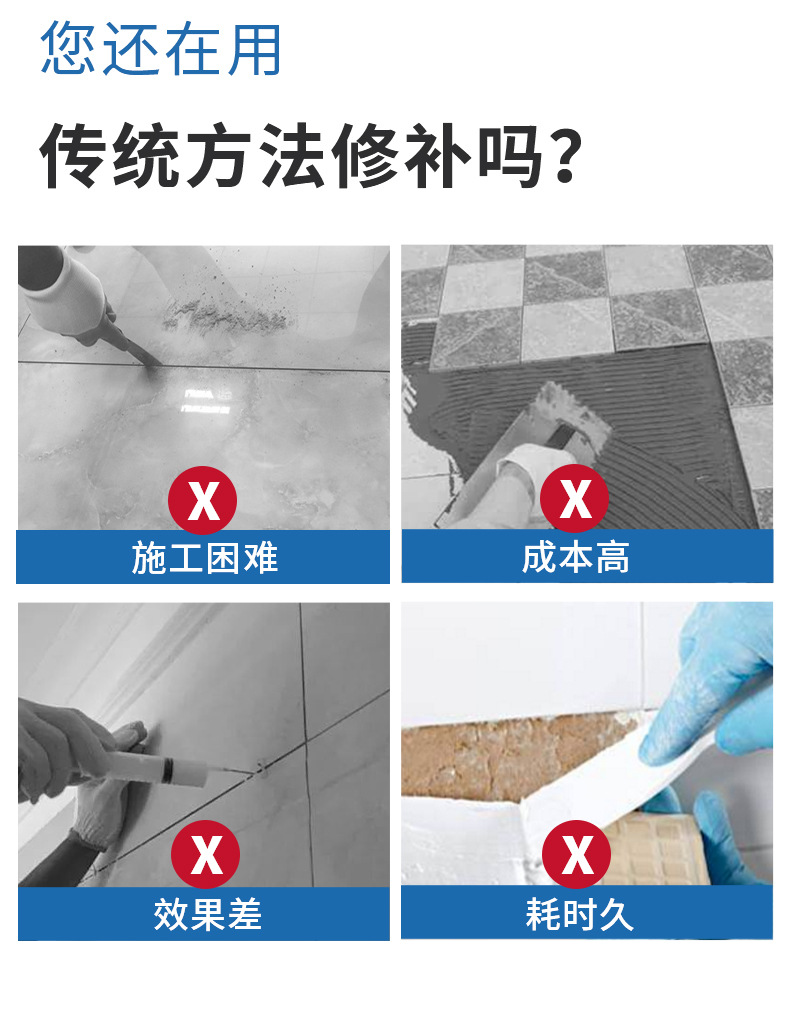 您还在用

传统方法修补吗？

X
施工困难

X
成本高

X
效果差

X
耗时久